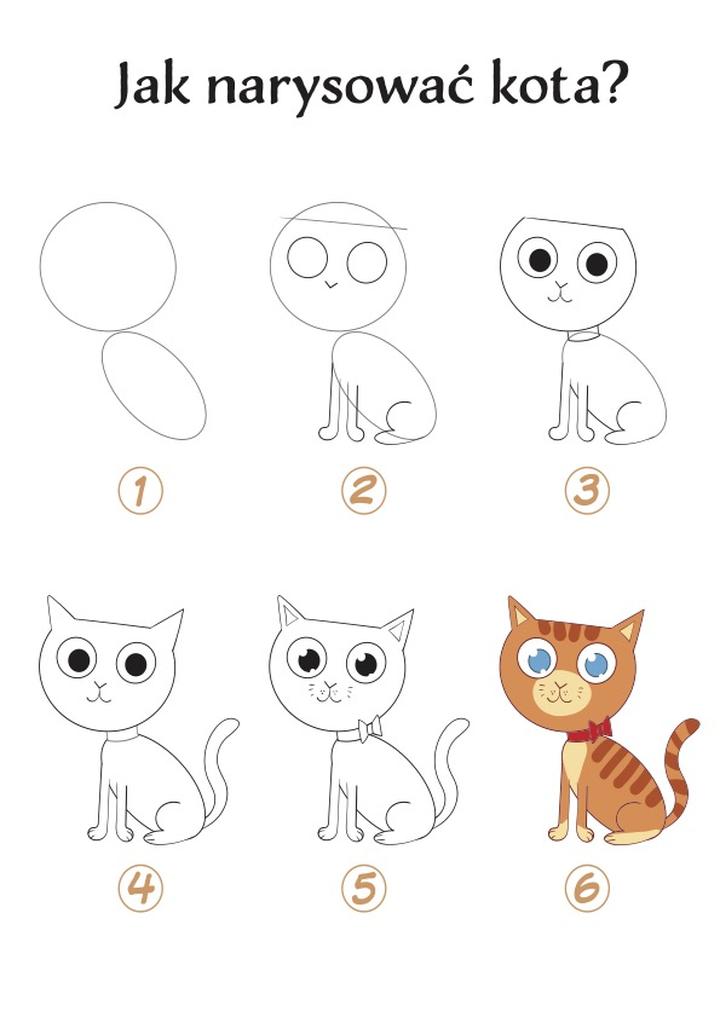 Jak narysować kota?

1

2

3

4

5

6